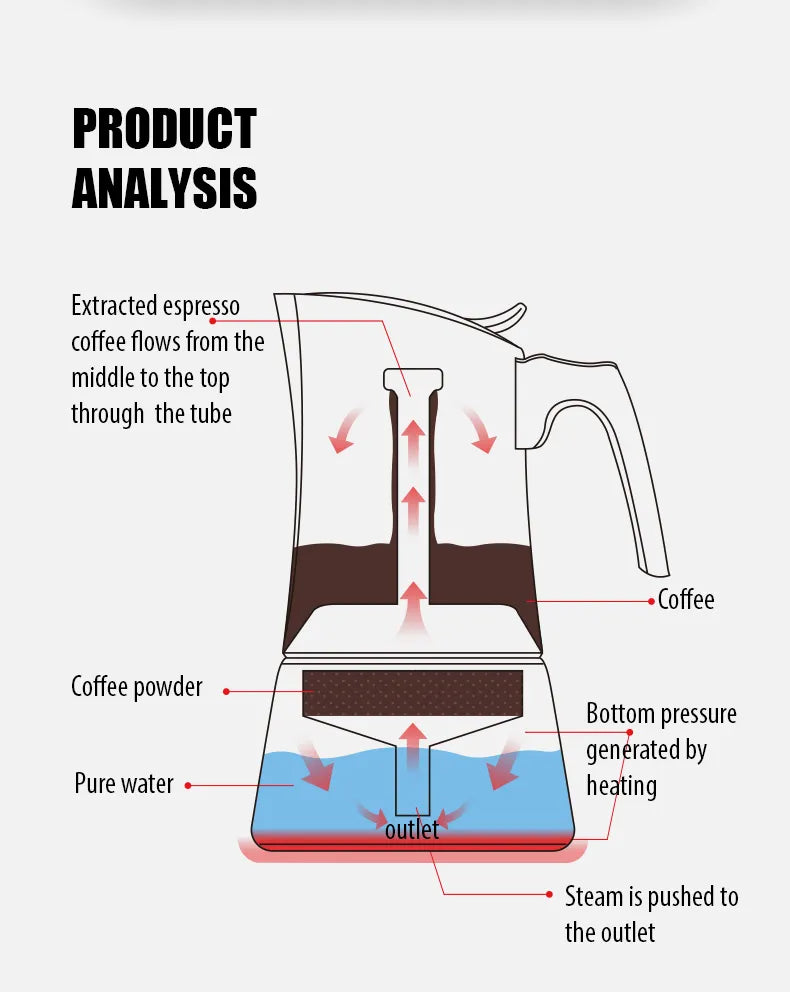 PRODUCT ANALYSIS

Extracted espresso coffee flows from the middle to the top through the tube

Coffee

Coffee powder

Bottom pressure generated by heating

Pure water

outlet

Steam is pushed to the outlet