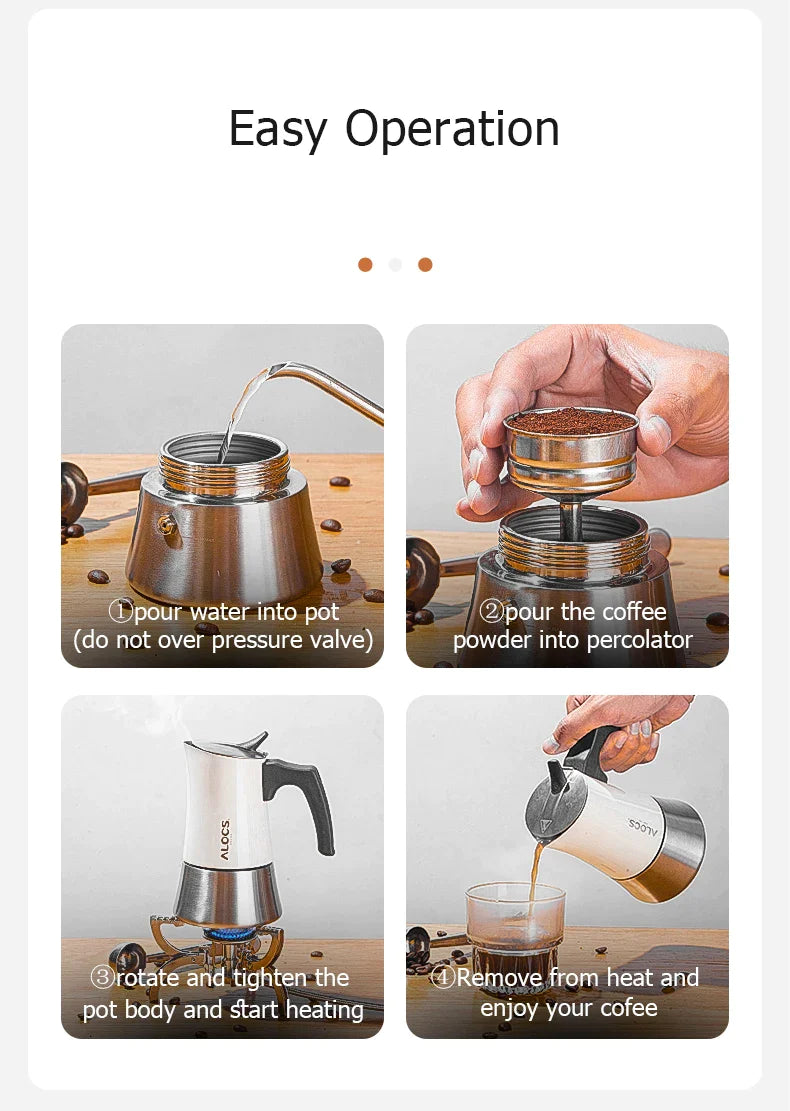 Easy Operation

①pour water into pot
(do not over pressure valve)

②pour the coffee powder into percolator

ALOCS

③rotate and tighten the pot body and start heating

ALOCS

④Remove from heat and enjoy your cofee